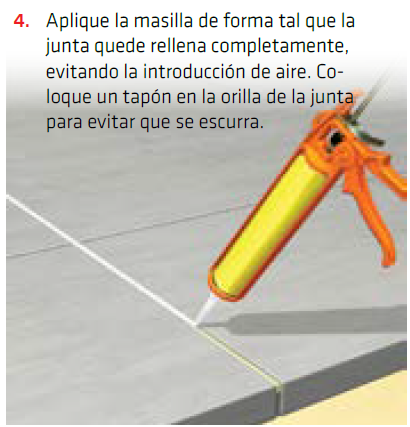 4. Aplique la masilla de forma tal que la junta quede rellena completamente, evitando la introducción de aire. Coloque un tapón en la orilla de la junta para evitar que se escurra.